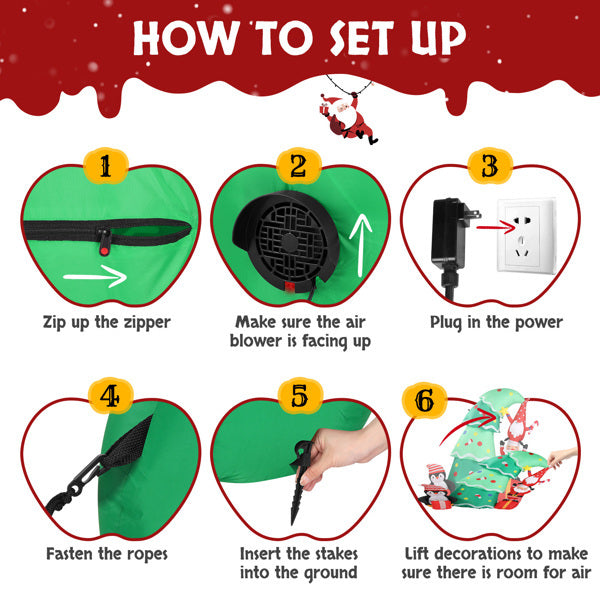 HOW TO SET UP

1

Zip up the zipper

2

Make sure the air blower is facing up

3

Plug in the power

4

Fasten the ropes

5

Insert the stakes into the ground

6

Lift decorations to make sure there is room for air