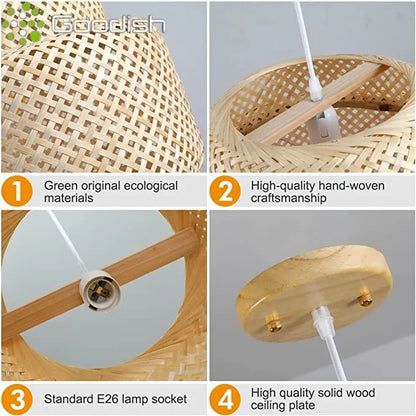 Goodish

1 Green original ecological materials

2 High-quality hand-woven craftsmanship

3 Standard E26 lamp socket

4 High quality solid wood ceiling plate