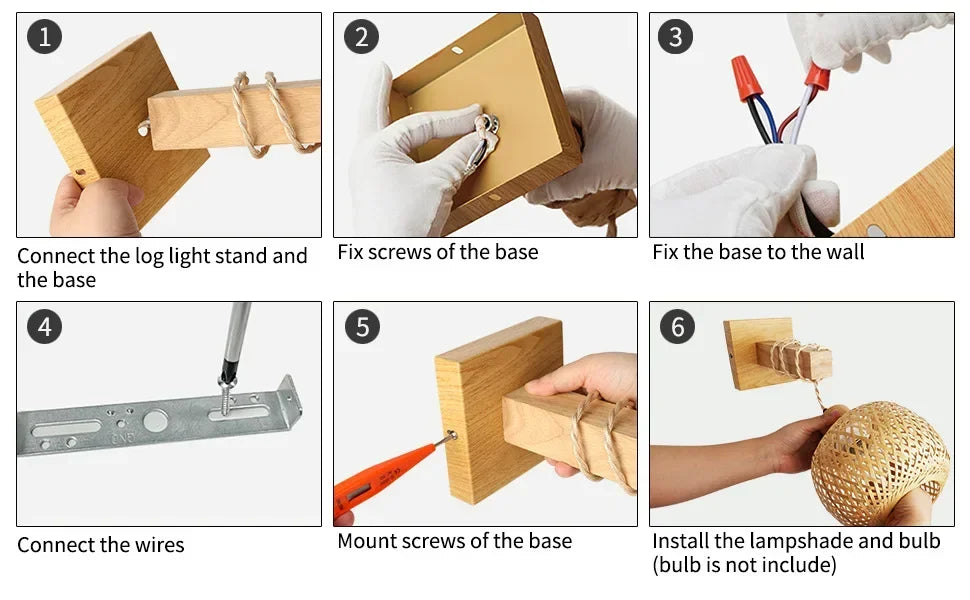 1

Connect the log light stand and the base

2

Fix screws of the base

3

Fix the base to the wall

4

Connect the wires

5

Mount screws of the base

6

Install the lampshade and bulb (bulb is not include)