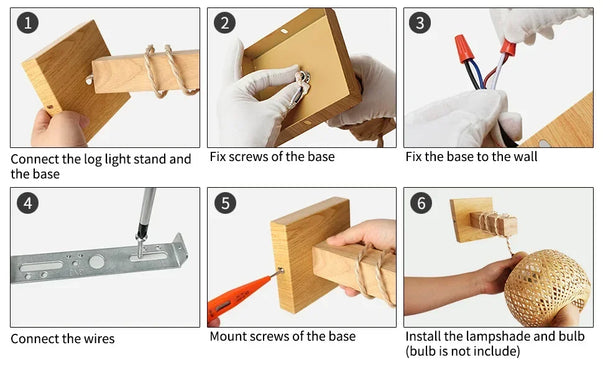 1
Connect the log light stand and the base

2
Fix screws of the base

3
Fix the base to the wall

4
Connect the wires

5
Mount screws of the base

6
Install the lampshade and bulb (bulb is not include)