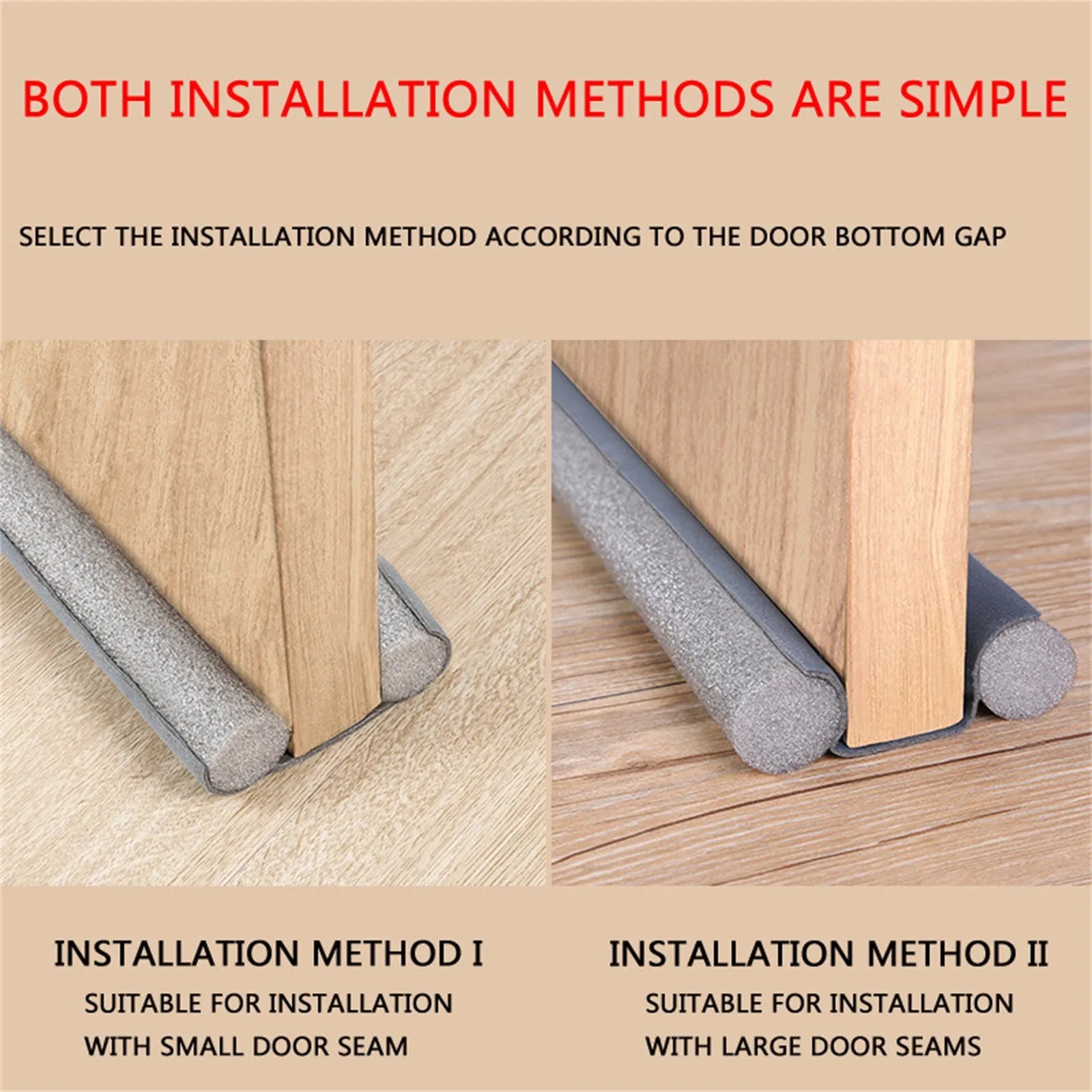 BOTH INSTALLATION METHODS ARE SIMPLE

SELECT THE INSTALLATION METHOD ACCORDING TO THE DOOR BOTTOM GAP

INSTALLATION METHOD I

SUITABLE FOR INSTALLATION WITH SMALL DOOR SEAM

INSTALLATION METHOD II

SUITABLE FOR INSTALLATION WITH LARGE DOOR SEAMS