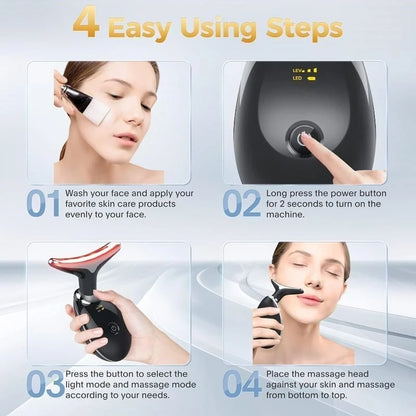 4 Easy Using Steps

LEV
LED

01 Wash your face and apply your favorite skin care products evenly to your face.

02 Long press the power button for 2 seconds to turn on the machine.

03 Press the button to select the light mode and massage mode according to your needs.

04 Place the massage head against your skin and massage from bottom to top.