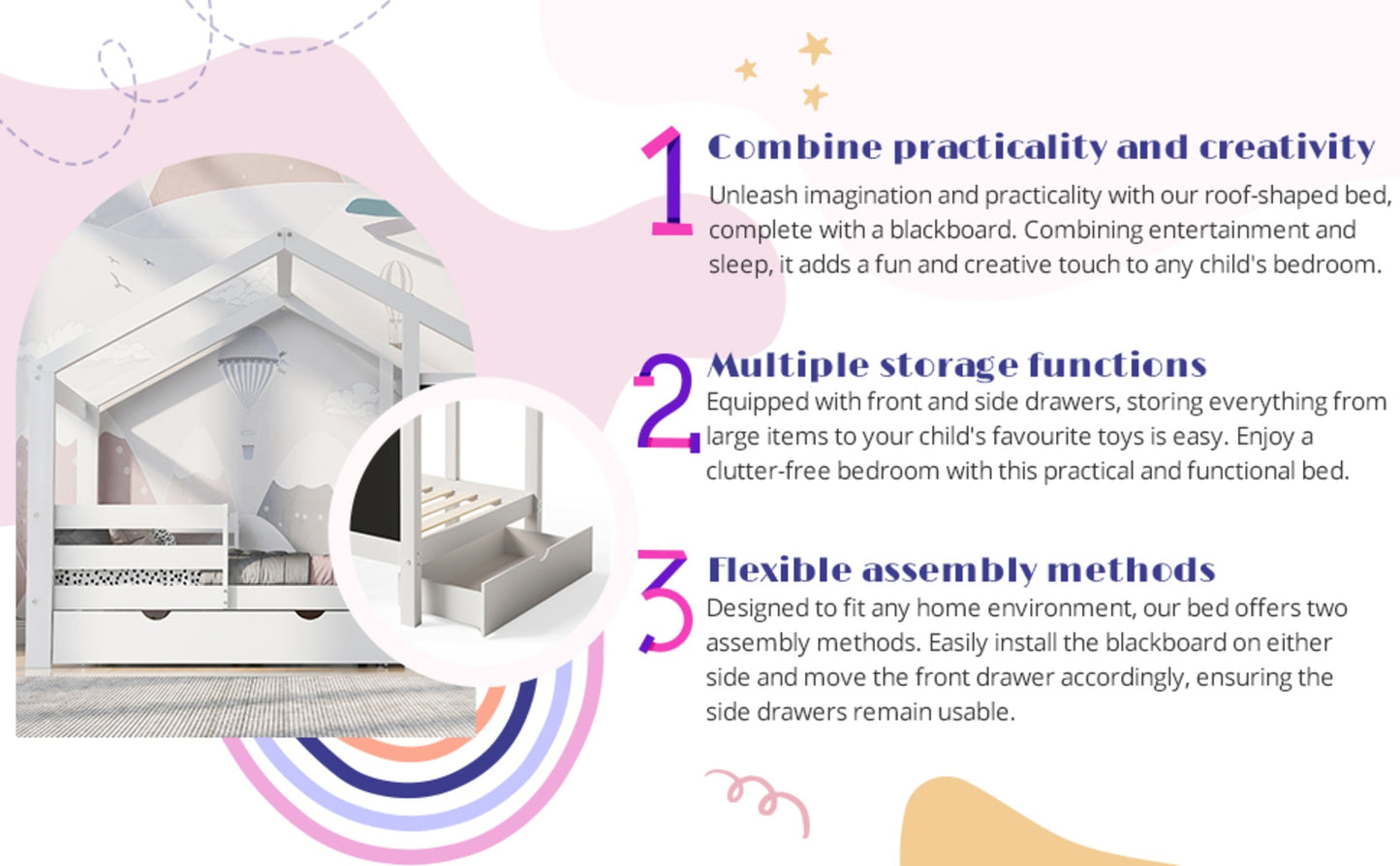 1 Combine practicality and creativity
Unleash imagination and practicality with our roof-shaped bed, complete with a blackboard. Combining entertainment and sleep, it adds a fun and creative touch to any child's bedroom.

2 Multiple storage functions
Equipped with front and side drawers, storing everything from large items to your child's favourite toys is easy. Enjoy a clutter-free bedroom with this practical and functional bed.

3 Flexible assembly methods
Designed to fit any home environment, our bed offers two assembly methods. Easily install the blackboard on either side and move the front drawer accordingly, ensuring the side drawers remain usable.