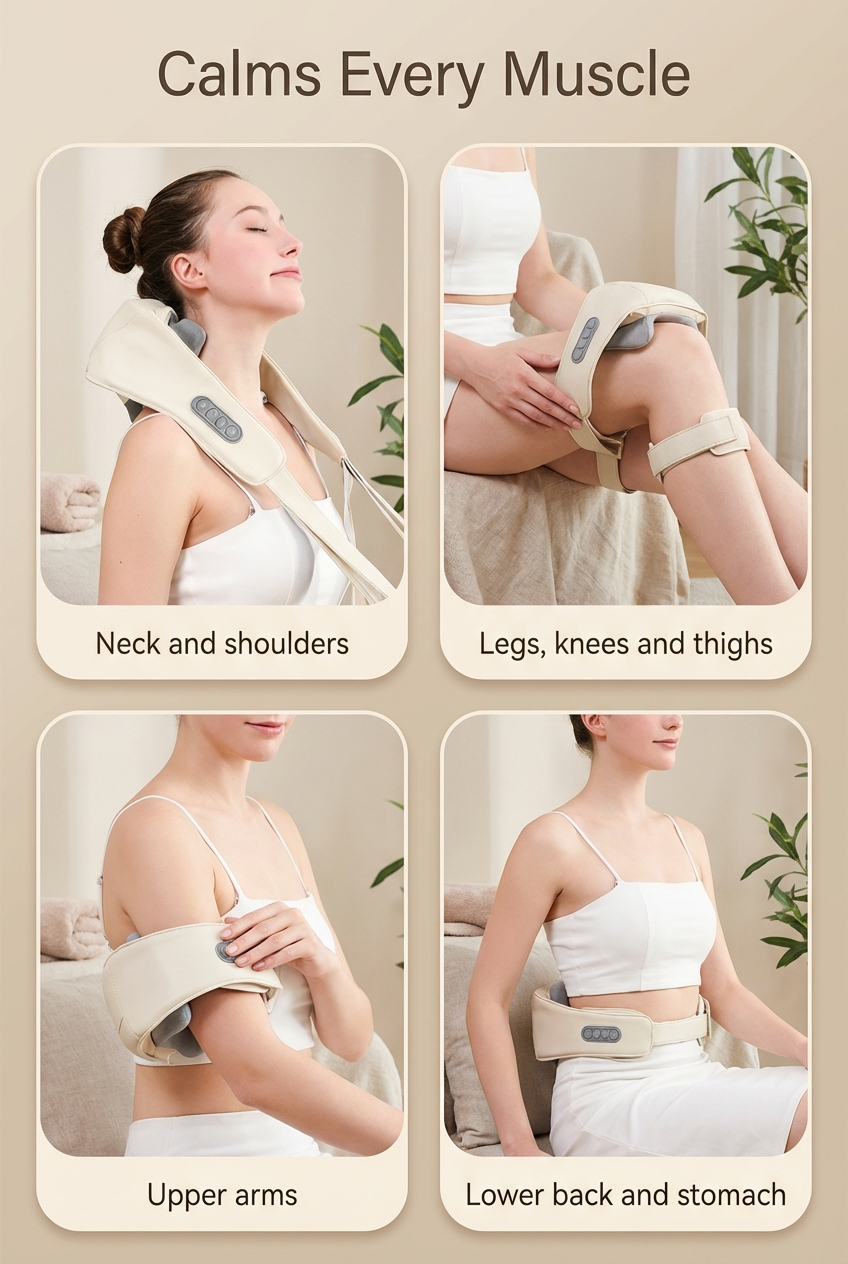 Calms Every Muscle

Neck and shoulders

Legs, knees and thighs

Upper arms

Lower back and stomach